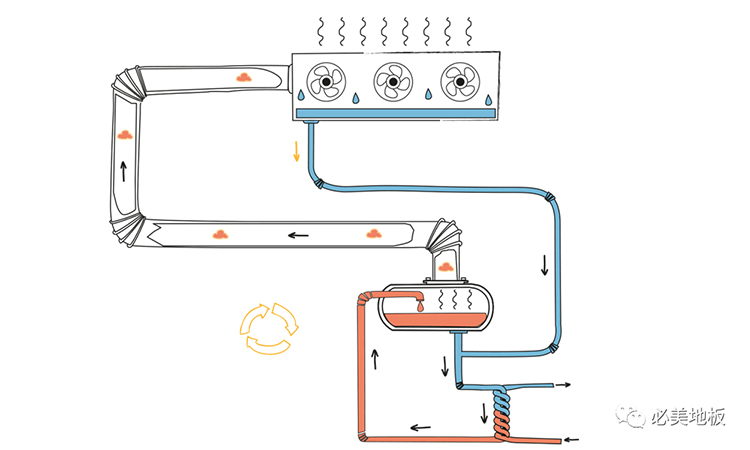 必美地板