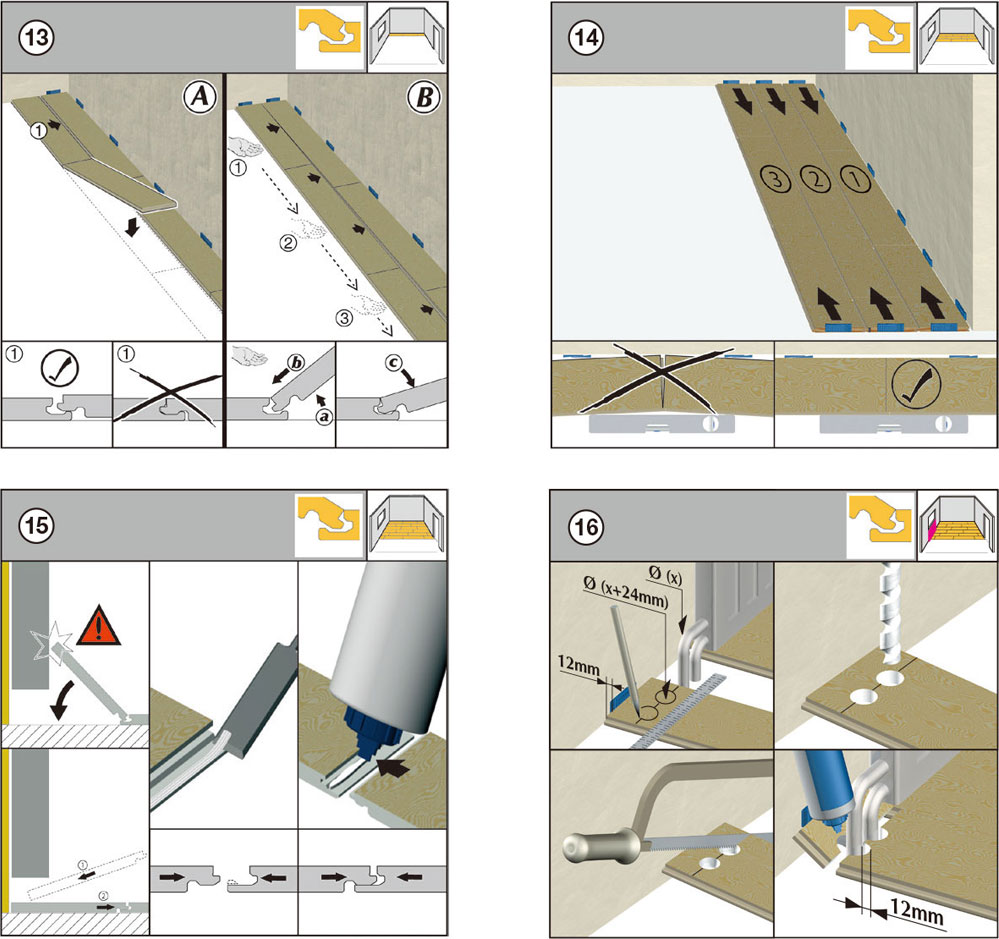 13

A

B

①

①

②

③

①

①

b

a

c

14

③ ② ①

15

①

②

16

Ø (x)

Ø (x+24mm)

12mm

12mm